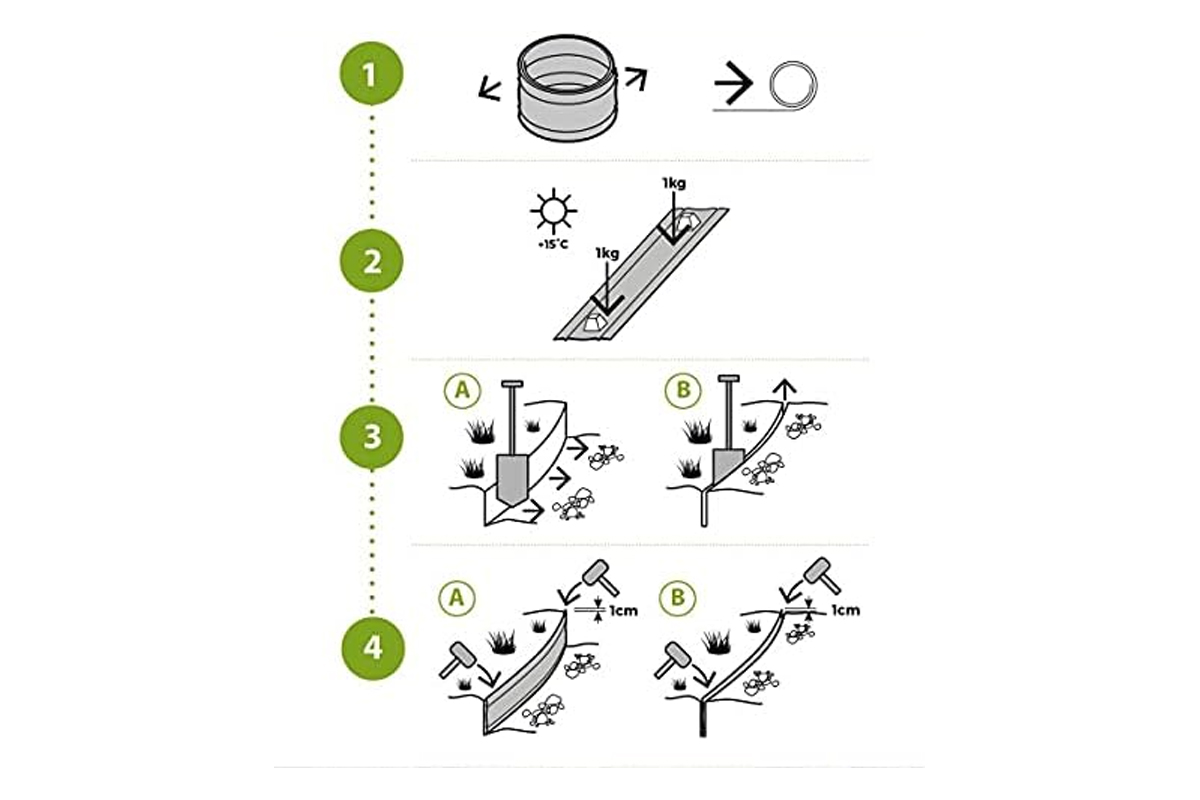 1

2

+15°C

1kg

1kg

3

A

B

4

A

1cm

B

1cm